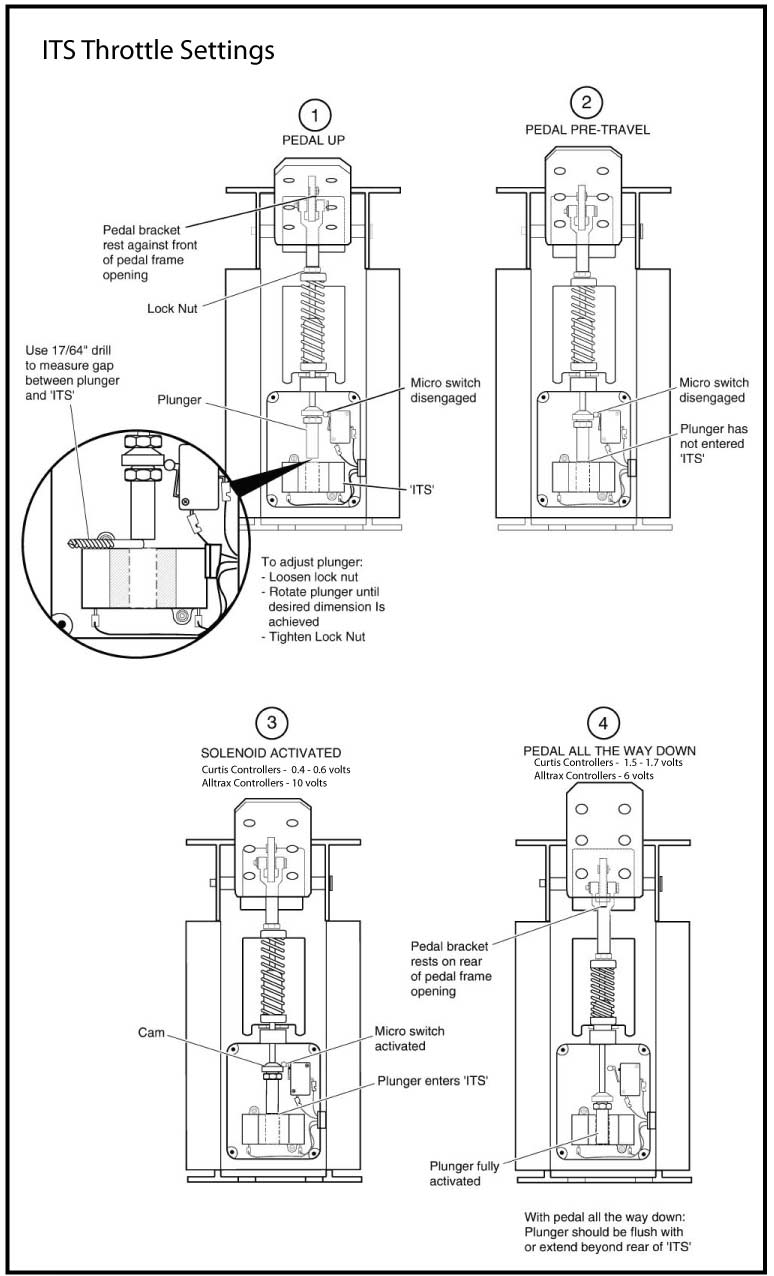 ITS Throttle Settings

1
PEDAL UP

Pedal bracket rest against front of pedal frame opening

Lock Nut

Use 17/64" drill to measure gap between plunger and 'ITS'

Plunger

Micro switch disengaged

'ITS'

To adjust plunger:
- Loosen lock nut
- Rotate plunger until desired dimension Is achieved
- Tighten Lock Nut

2
PEDAL PRE-TRAVEL

Micro switch disengaged

Plunger has not entered 'ITS'

3
SOLENOID ACTIVATED
Curtis Controllers - 0.4 - 0.6 volts
Alltrax Controllers - 10 volts

Cam

Micro switch activated

Plunger enters 'ITS'

4
PEDAL ALL THE WAY DOWN
Curtis Controllers - 1.5 - 1.7 volts
Alltrax Controllers - 6 volts

Pedal bracket rests on rear of pedal frame opening

Plunger fully activated

With pedal all the way down:
Plunger should be flush with or extend beyond rear of 'ITS'