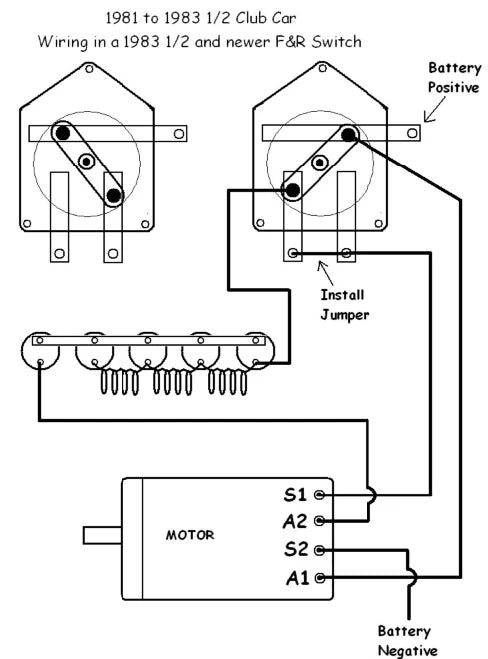 1981 to 1983 1/2 Club Car
Wiring in a 1983 1/2 and newer F&R Switch

Battery Positive

Install Jumper

MOTOR

S1
A2
S2
A1

Battery Negative